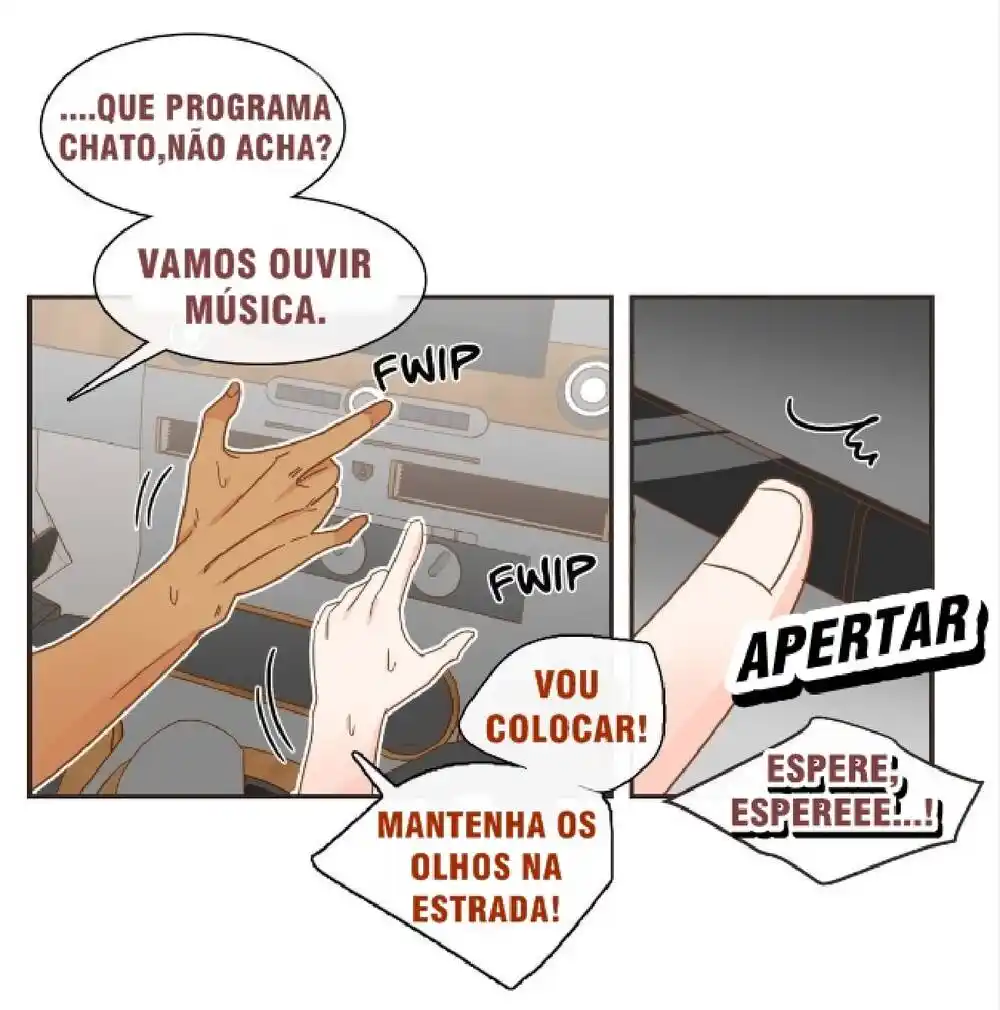 ....QUE PROGRAMA CHATO,NÃO ACHA?

VAMOS OUVIR MÚSICA.

FWIP

FWIP

VOU COLOCAR!

MANTENHA OS OLHOS NA ESTRADA!

APERTAR

ESPERE, ESPEREEE...!